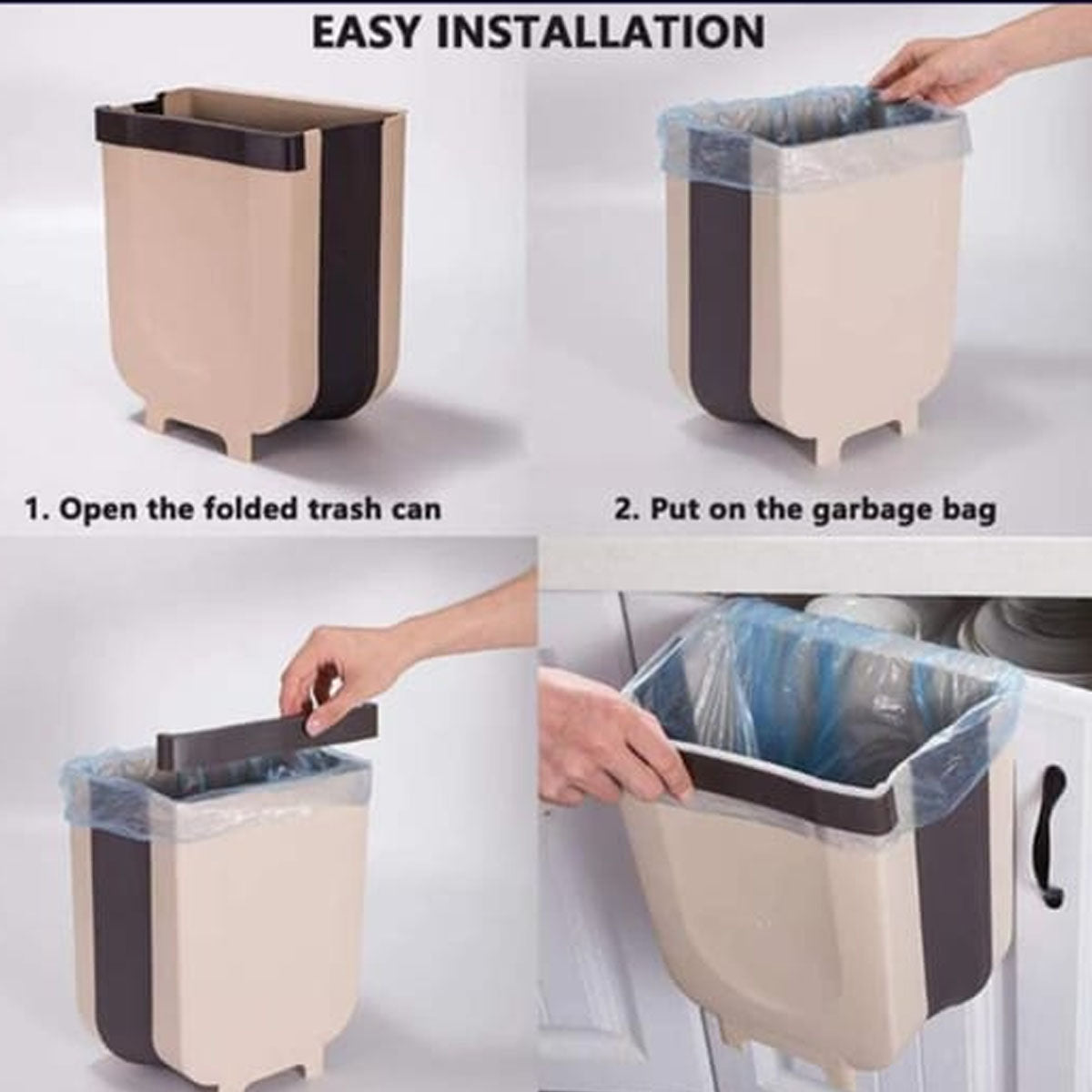 EASY INSTALLATION

1. Open the folded trash can

2. Put on the garbage bag