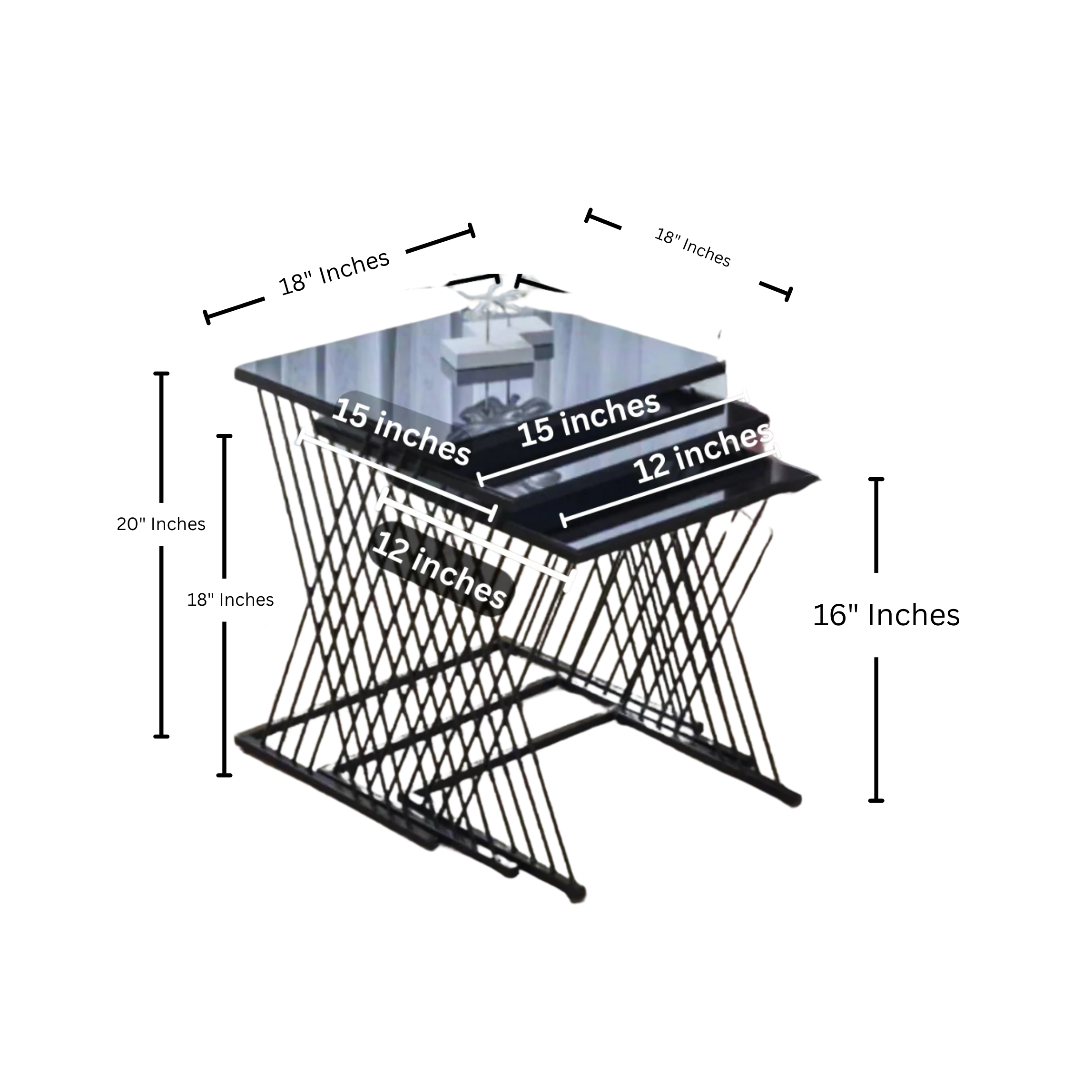 18" Inches

18" Inches

15 inches

15 inches

12 inches

12 inches

20" Inches

18" Inches

16" Inches